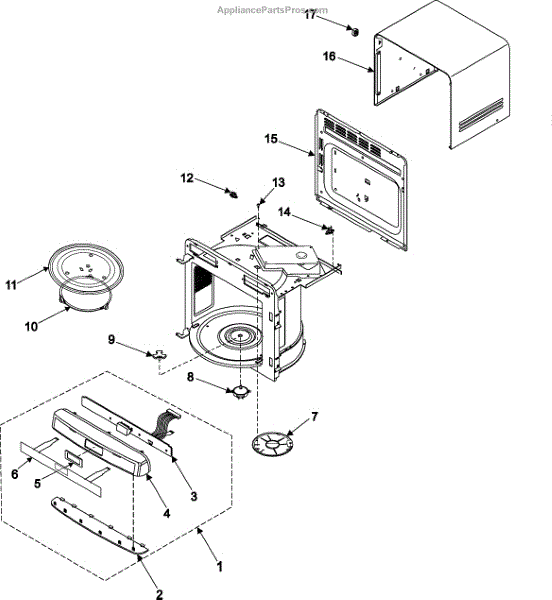 AppliancePartsPros.com

17
16
15
12
13
14
11
10
9
8
7
6
5
4
3
1
2