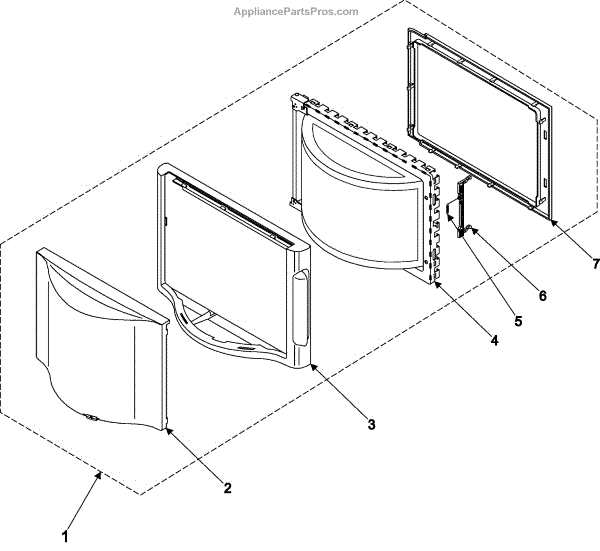 AppliancePartsPros.com

7

6

5

4

3

2

1