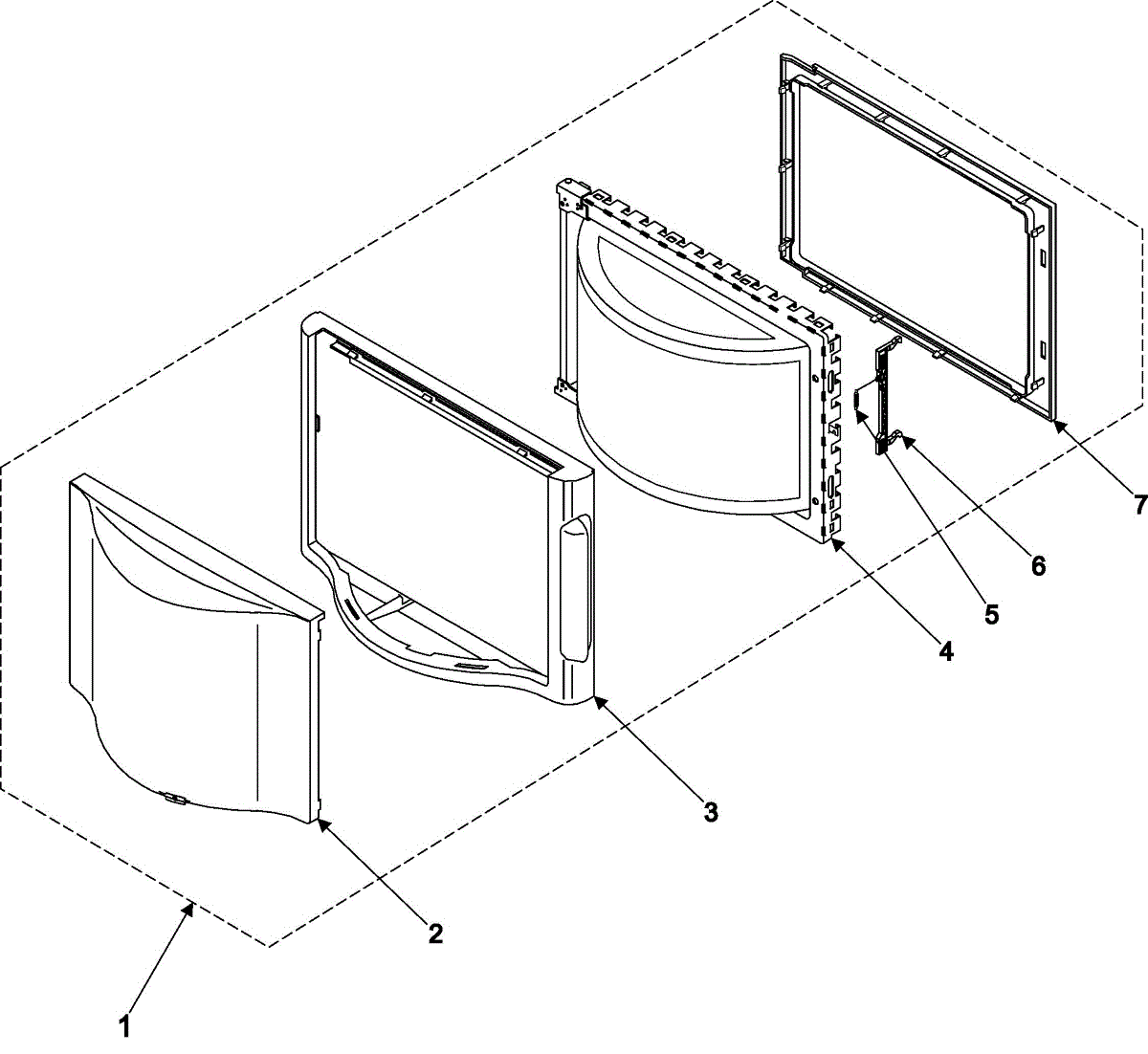 7
6
5
4
3
2
1