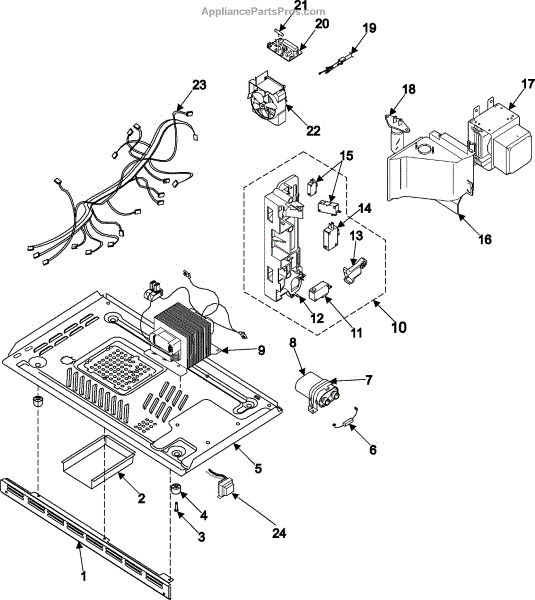 AppliancePartsPros.com

21
20
19
23
22
18
17
15
14
13
16
12
11
10
9
8
7
6
5
2
4
3
24
1