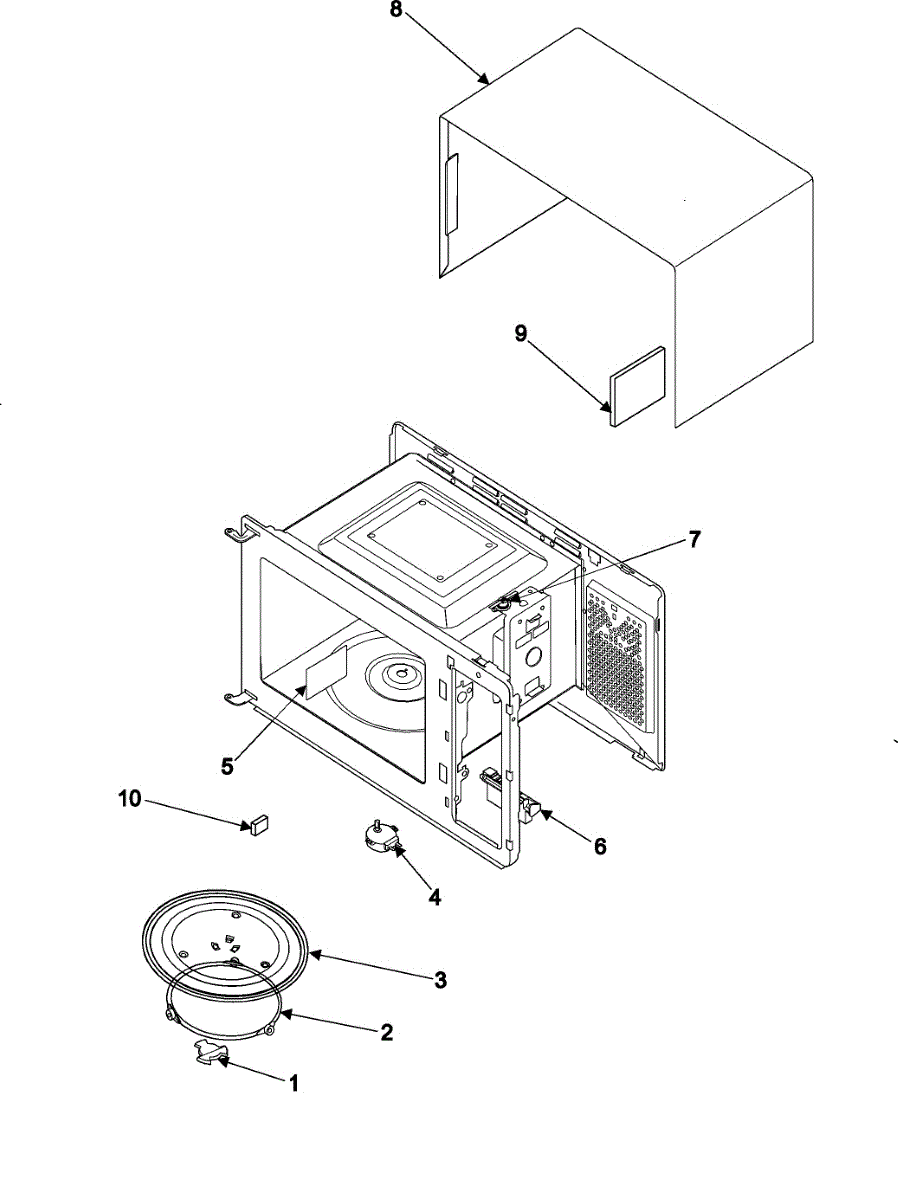 8
9
7
5
10
6
4
3
2
1