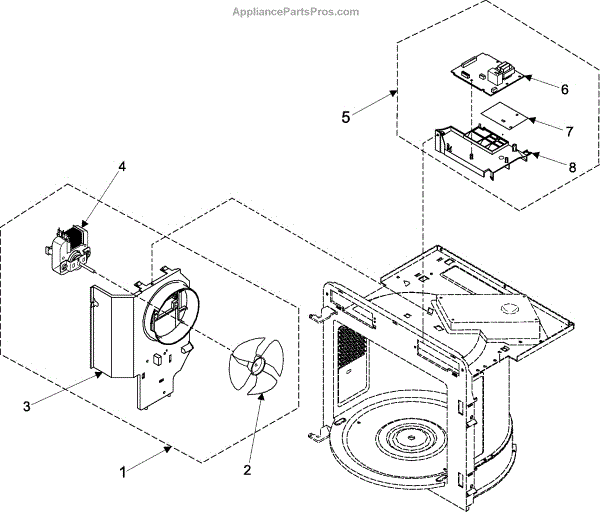 AppliancePartsPros.com

6

5

7

8

4

3

1

2