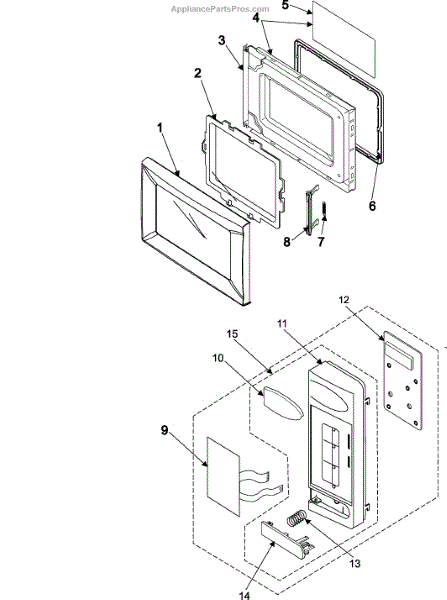 AppliancePartsPros.com
5
4
3
2
1
6
8
7
12
11
15
10
9
13
14