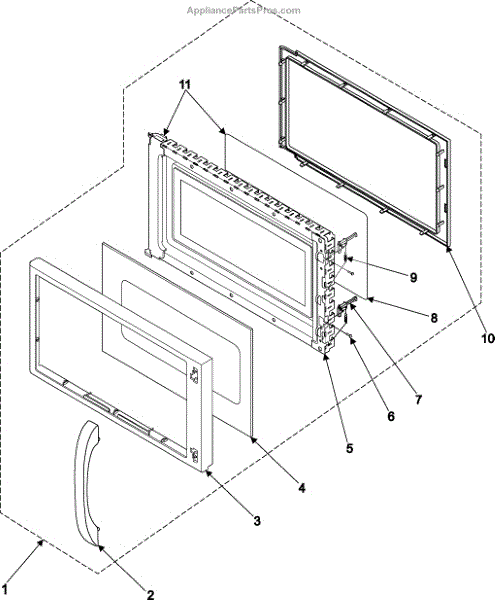 AppliancePartsPros.com

11

9

8

10

7

6

5

4

3

1

2