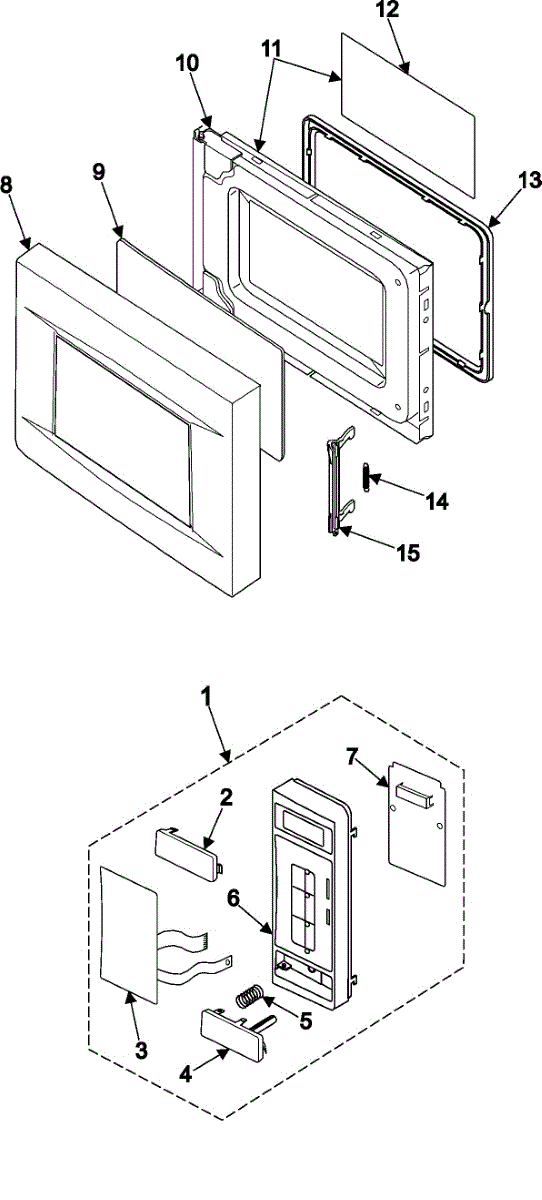 12
10
11
13
8
9
14
15
1
7
2
6
5
3
4