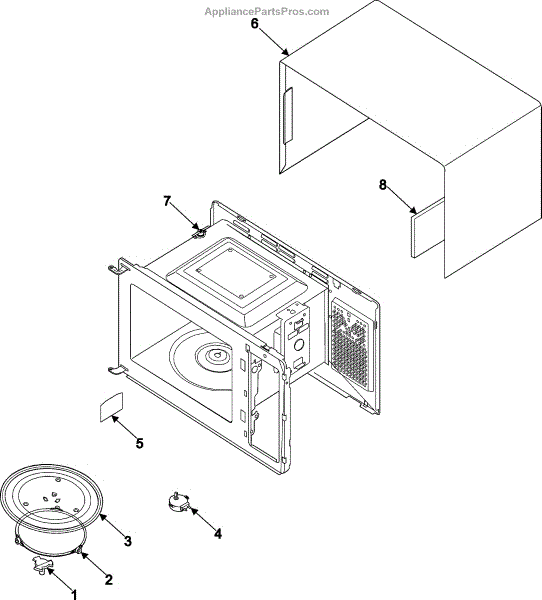 AppliancePartsPros.com

6

8

7

5

3

4

2

1