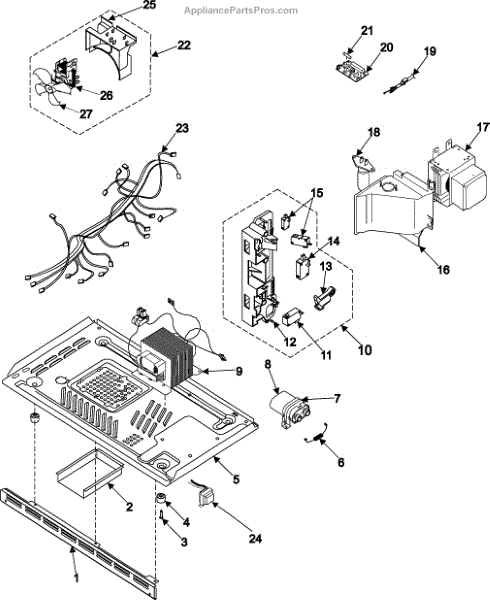 AppliancePartsPros.com

25
22
26
27
21
20
19
23
18
17
15
14
13
16
12
11
10
9
8
7
6
5
2
4
3
24
1