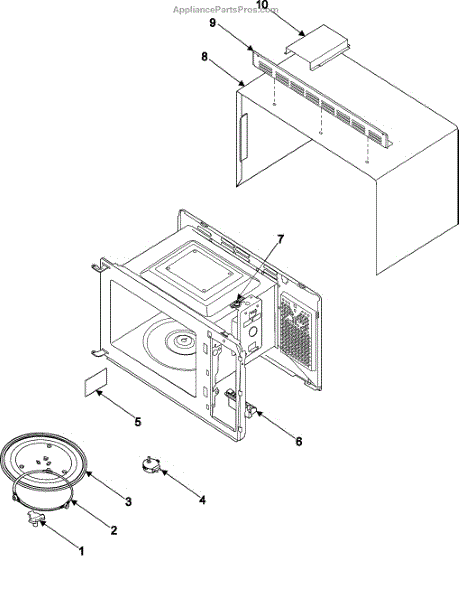 AppliancePartsPros.com
10
9
8
7
5
6
3
4
2
1