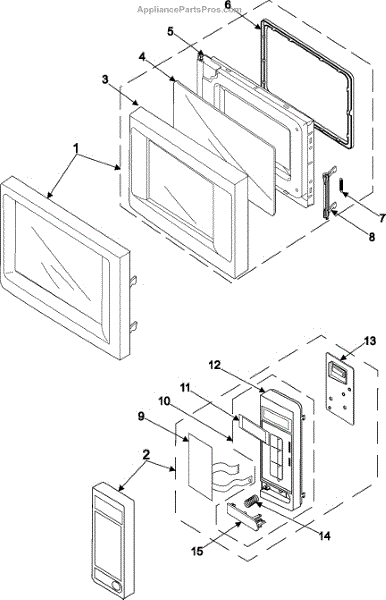 AppliancePartsPros.com
6
5
4
3
1
7
8
13
12
11
10
9
2
14
15