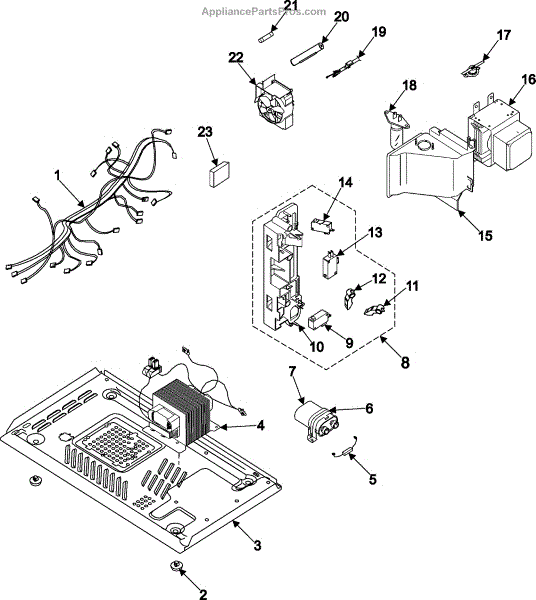 AppliancePartsPros.com
21
20
19
17
22
18
16
23
1
14
15
13
12
11
10
9
8
7
6
4
5
3
2