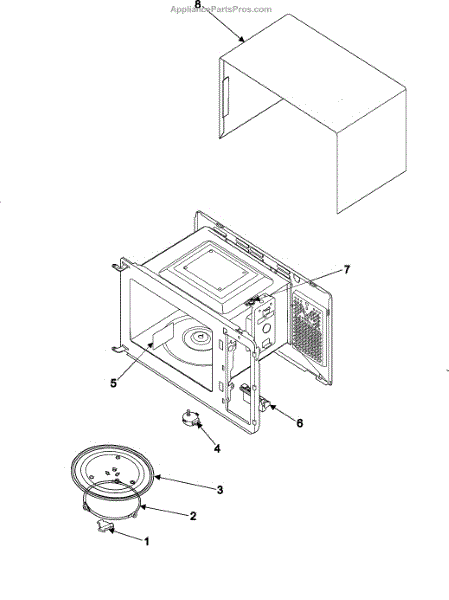 AppliancePartsPros.com
8
7
5
6
4
3
2
1