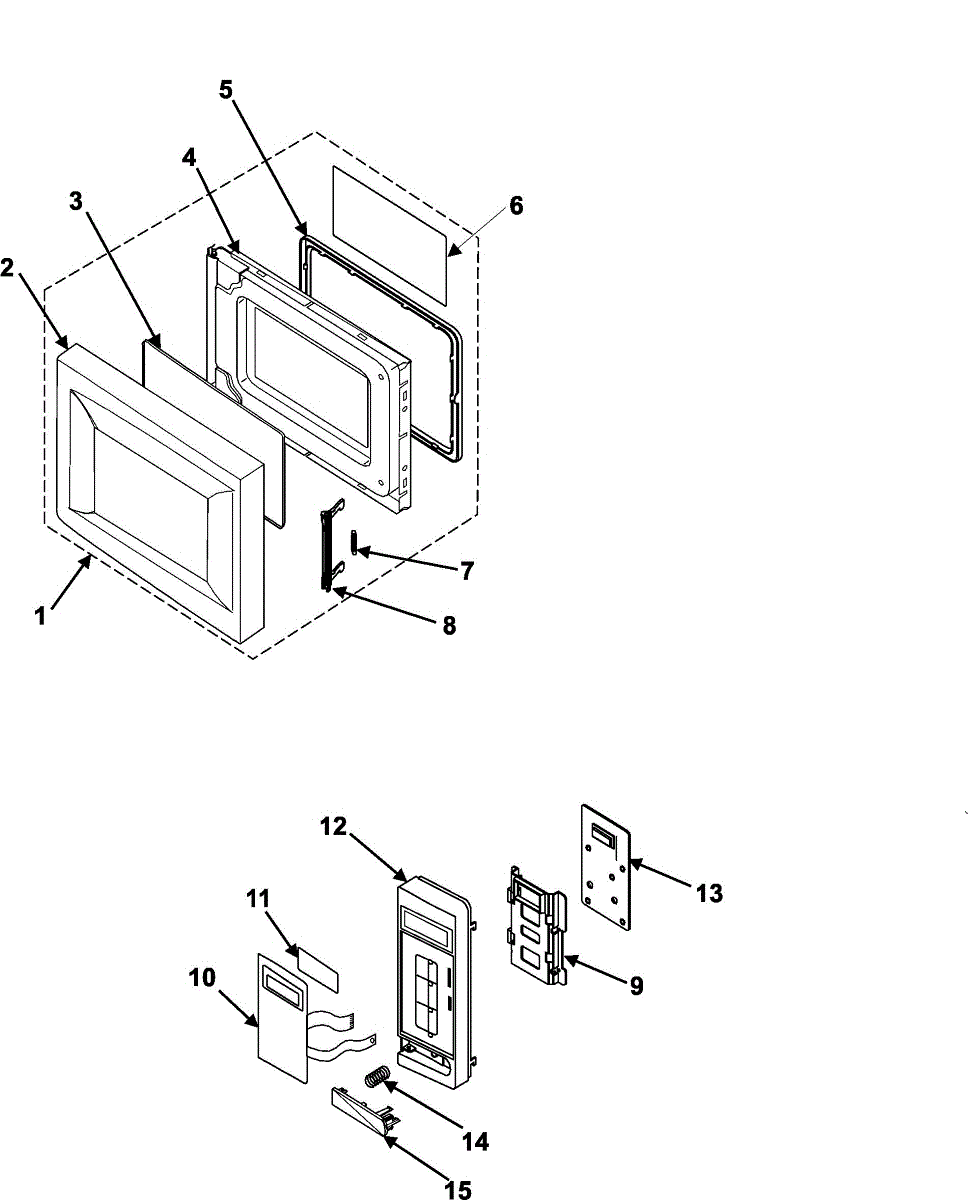 5
4
3
6
2
7
1
8
12
13
11
10
9
14
15