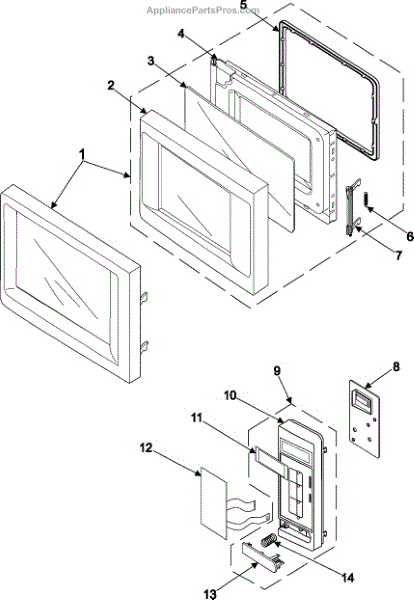 AppliancePartsPros.com
5
4
3
2
1
6
7
9
8
10
11
12
14
13