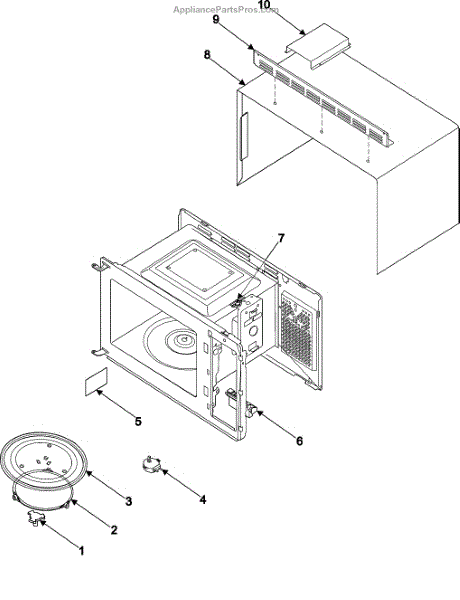 AppliancePartsPros.com

10
9
8
7
5
6
3
4
2
1