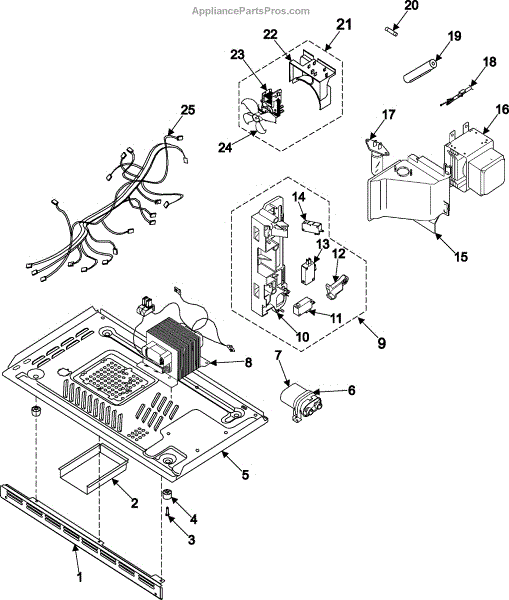 AppliancePartsPros.com

20
21
22
19
23
18
25
17
16
24
14
13
12
15
11
10
9
8
7
6
5
2
4
3
1