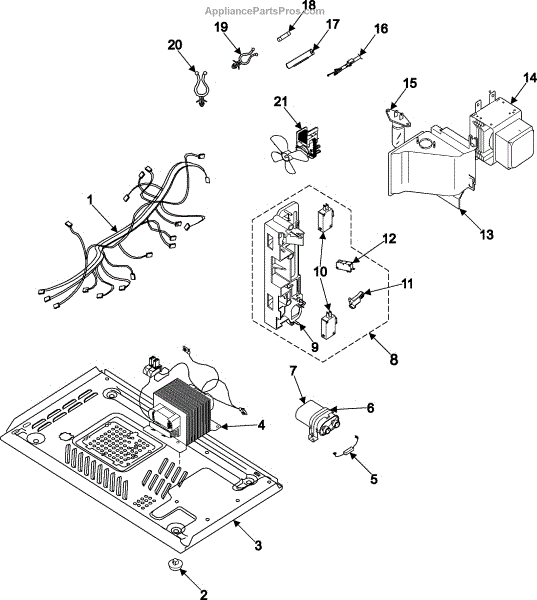 AppliancePartsPros.com
18
19
17
16
20
15
14
21
1
13
12
10
11
9
8
7
6
4
5
3
2