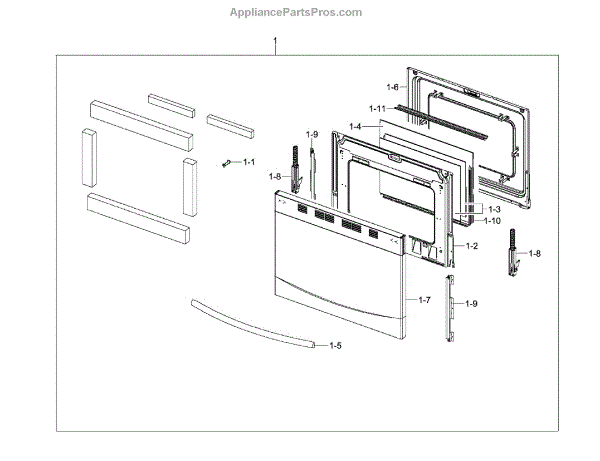 AppliancePartsPros.com

1

1-6
1-11
1-4
1-9
1-1
1-8
1-3
1-10
1-2
1-8
1-7
1-9
1-5