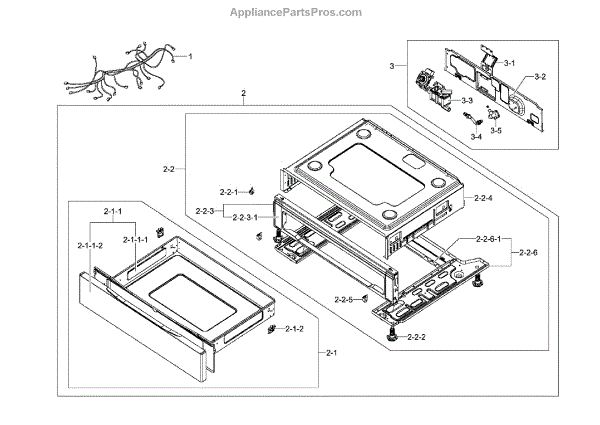 AppliancePartsPros.com

1

3
3-1
3-2
3-3
3-4
3-5

2

2-2
2-2-1
2-2-3
2-2-3-1
2-2-4
2-2-6-1
2-2-6
2-2-5
2-2-2

2-1-1
2-1-1-2
2-1-1-1
2-1-2
2-1