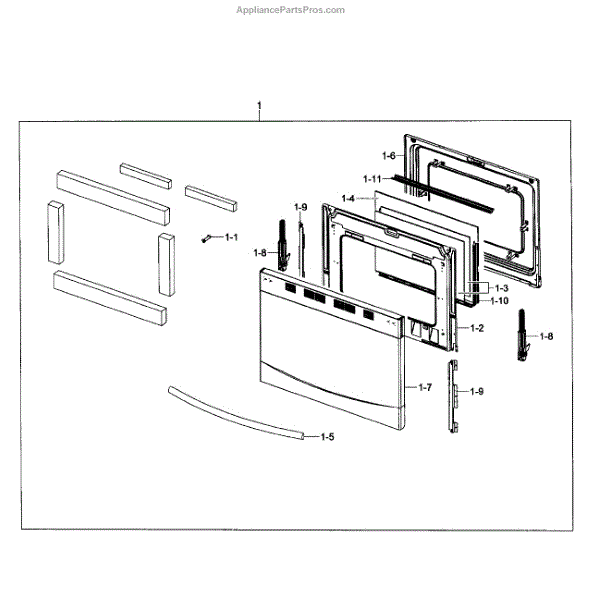 AppliancePartsPros.com

1

1-6

1-11

1-4

1-9

1-1

1-8

1-3

1-10

1-2

1-8

1-7

1-9

1-5