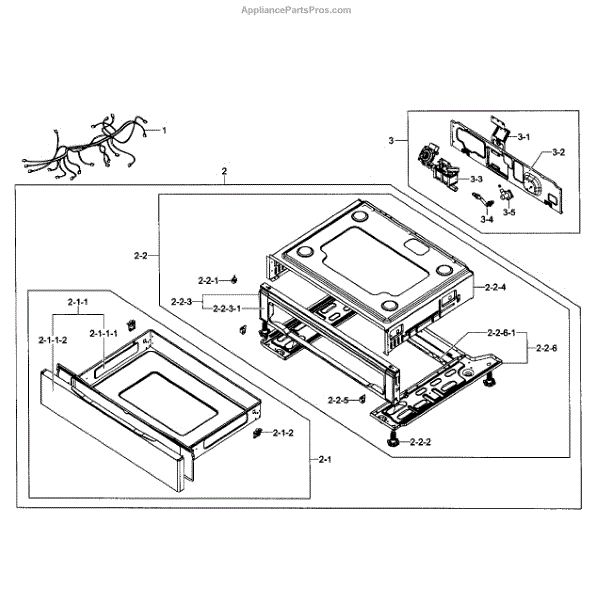 AppliancePartsPros.com

1

3
3-1
3-2
3-3
3-4
3-5

2

2-2
2-2-1
2-2-3
2-2-3-1
2-2-4
2-2-6-1
2-2-6
2-2-5
2-2-2

2-1-1
2-1-1-2
2-1-1-1
2-1-2
2-1