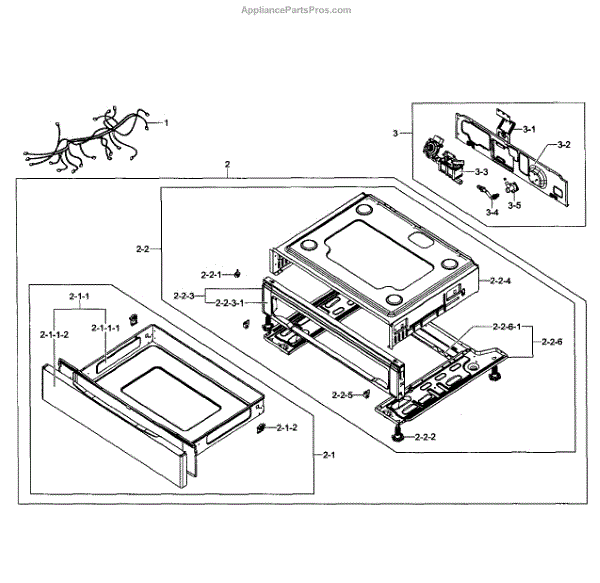 AppliancePartsPros.com

1

3
3-1
3-2
3-3
3-4
3-5

2

2-2
2-2-1
2-2-3
2-2-3-1
2-2-4
2-2-6-1
2-2-6
2-2-5
2-2-2

2-1-1
2-1-1-2
2-1-1-1
2-1-2
2-1