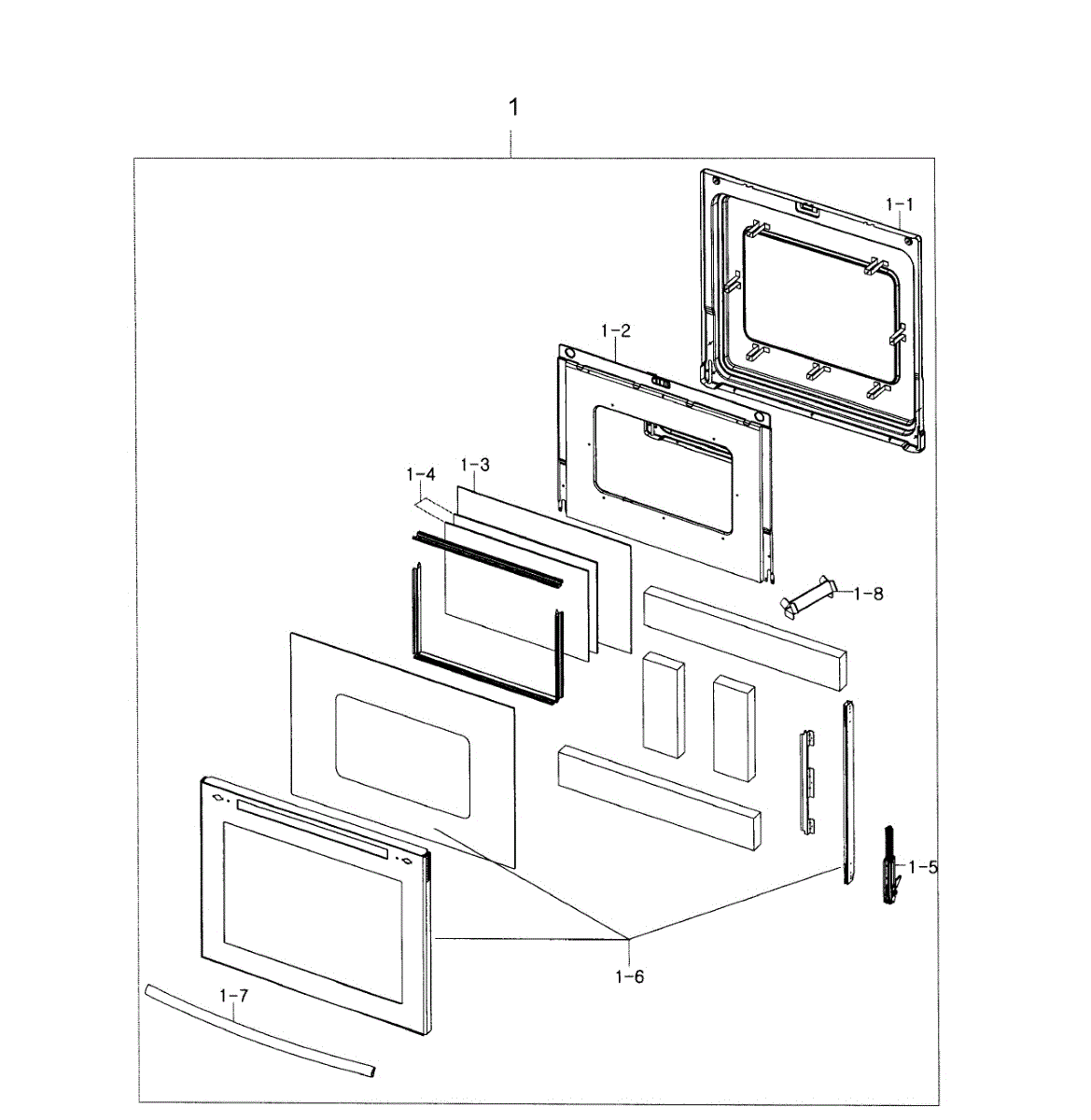 1

1-1

1-2

1-4

1-3

1-8

1-5

1-6

1-7