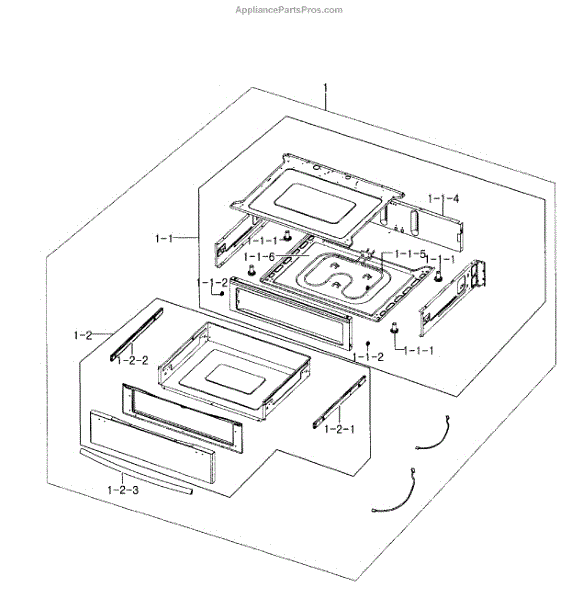 AppliancePartsPros.com

1

1-1-4

1-1

1-1-1

1-1-6

1-1-5

1-1-1

1-1-2

1-2

1-2-2

1-1-2

1-1-1

1-2-1

1-2-3