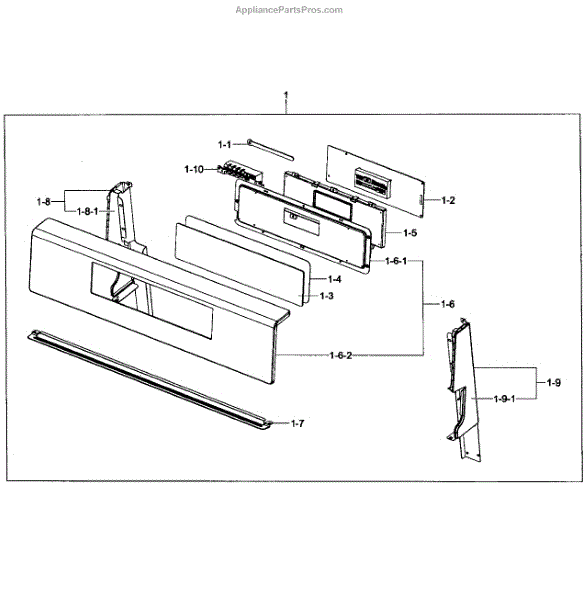 AppliancePartsPros.com

1

1-1

1-10

1-8

1-8-1

1-2

1-5

1-6-1

1-4

1-3

1-6

1-6-2

1-9

1-9-1

1-7