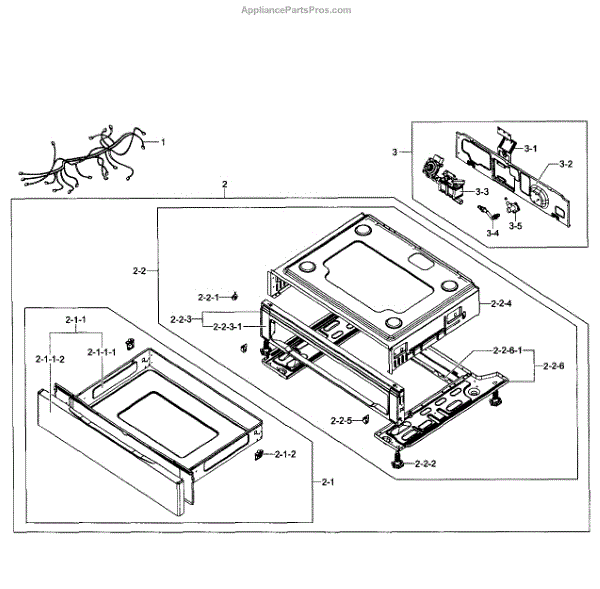 AppliancePartsPros.com

1

3
3-1
3-2
3-3
3-4
3-5

2

2-2
2-2-1
2-2-3
2-2-3-1
2-2-4
2-2-6-1
2-2-6
2-2-5
2-2-2

2-1-1
2-1-1-2
2-1-1-1
2-1-2
2-1