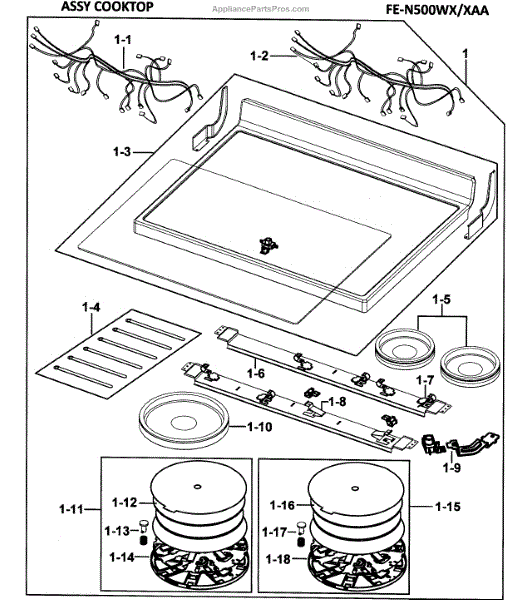 ASSY COOKTOP
AppliancePartsPros.com
FE-N500WX/XAA

1-1
1-2
1
1-3
1-4
1-5
1-6
1-7
1-8
1-10
1-9
1-11
1-12
1-13
1-14
1-16
1-15
1-17
1-18