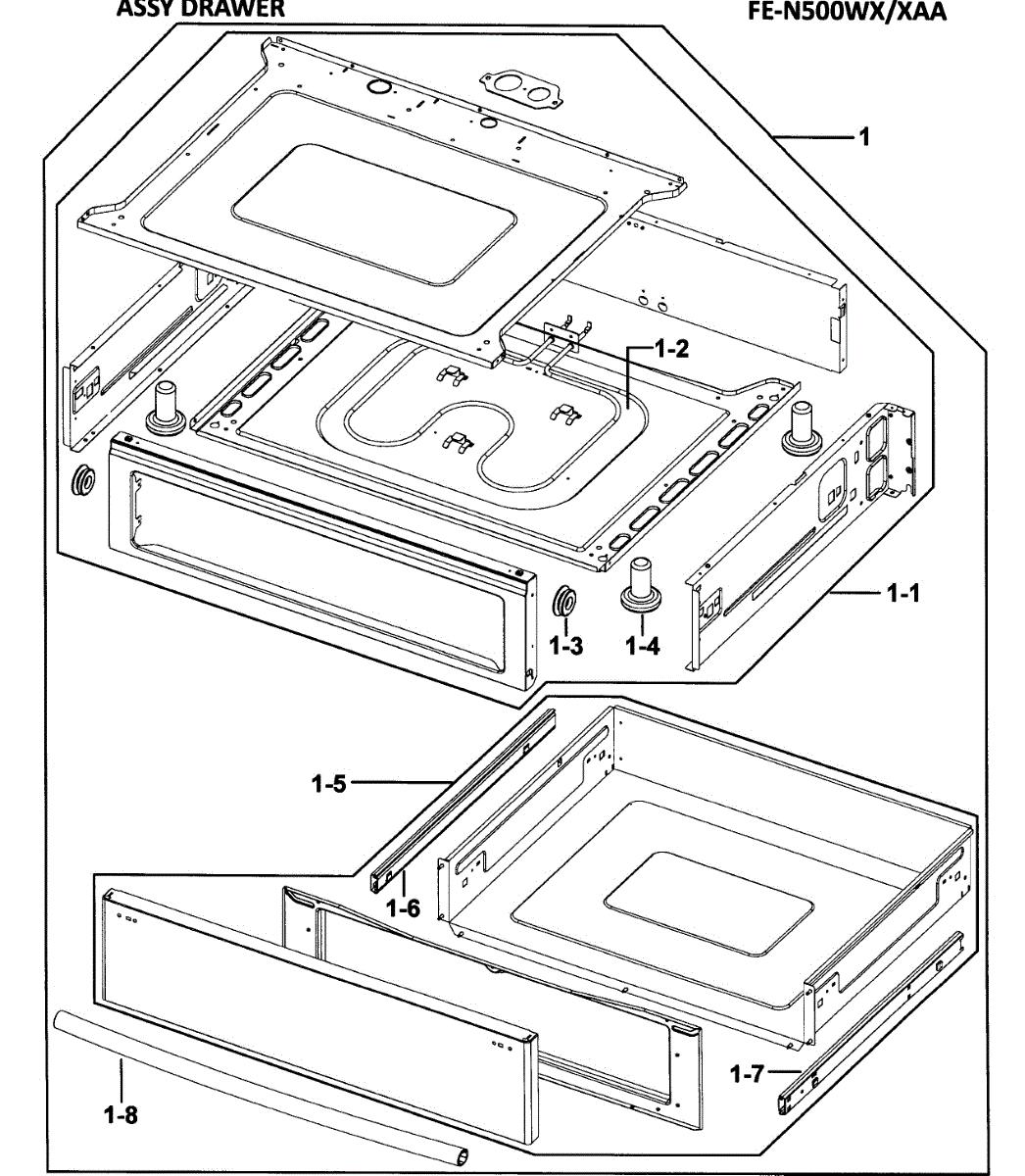 ASSY DRAWER

FE-N500WX/XAA

1

1-2

1-1

1-3

1-4

1-5

1-6

1-7

1-8