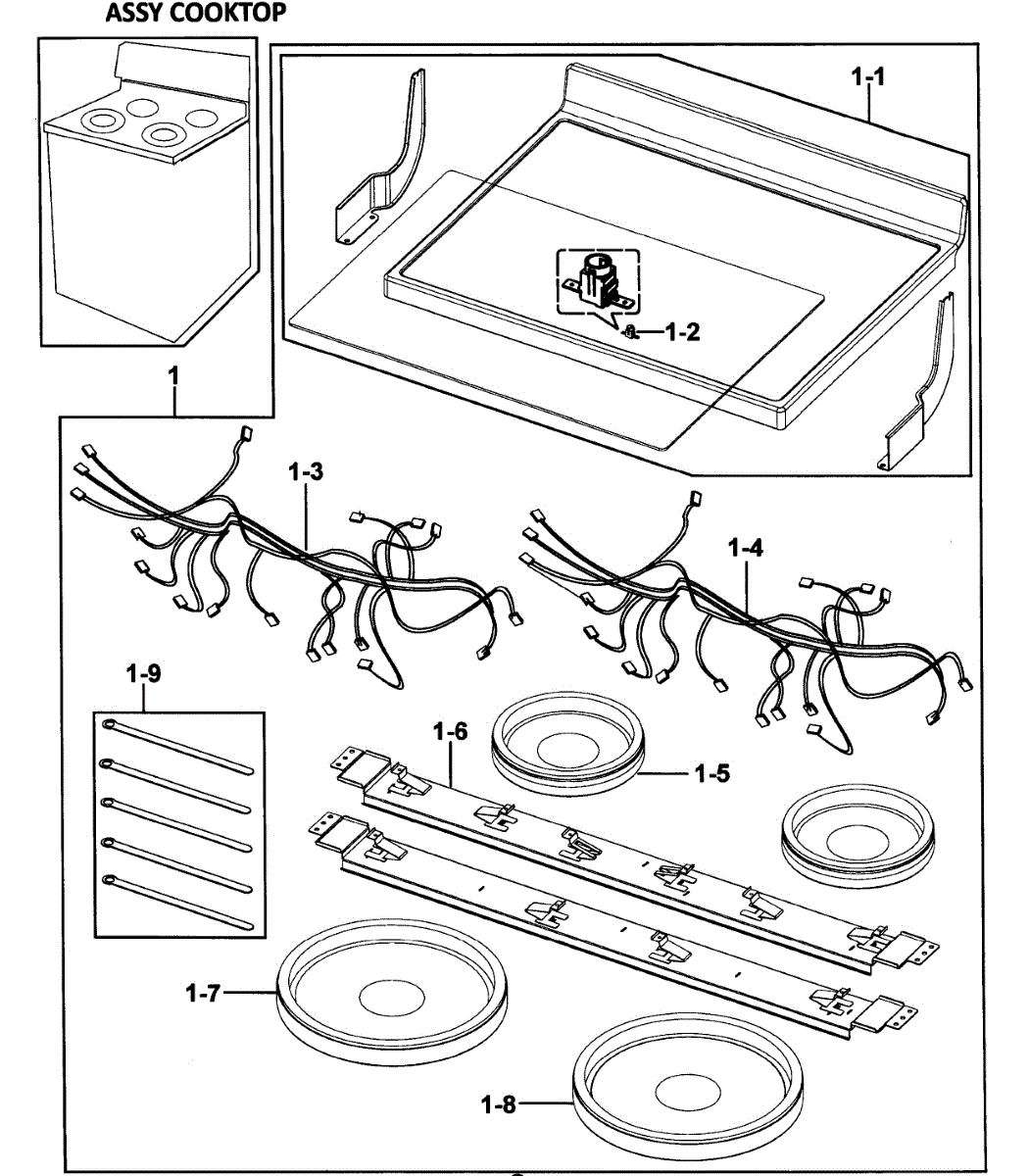 ASSY COOKTOP

1-1

1-2

1

1-3

1-4

1-9

1-6

1-5

1-7

1-8