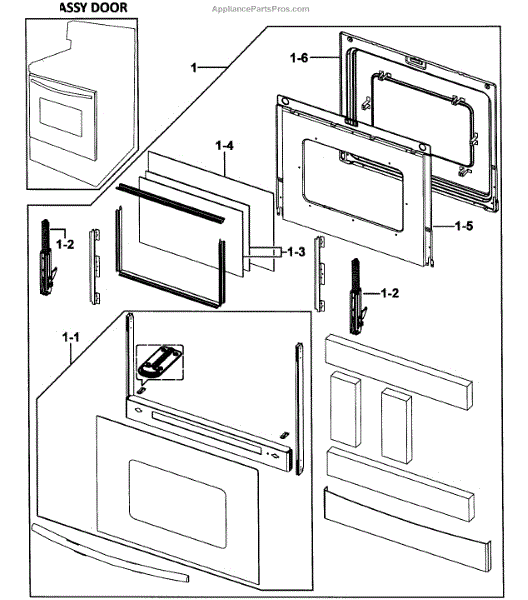 ASSY DOOR

AppliancePartsPros.com

1

1-6

1-4

1-5

1-2

1-3

1-2

1-1