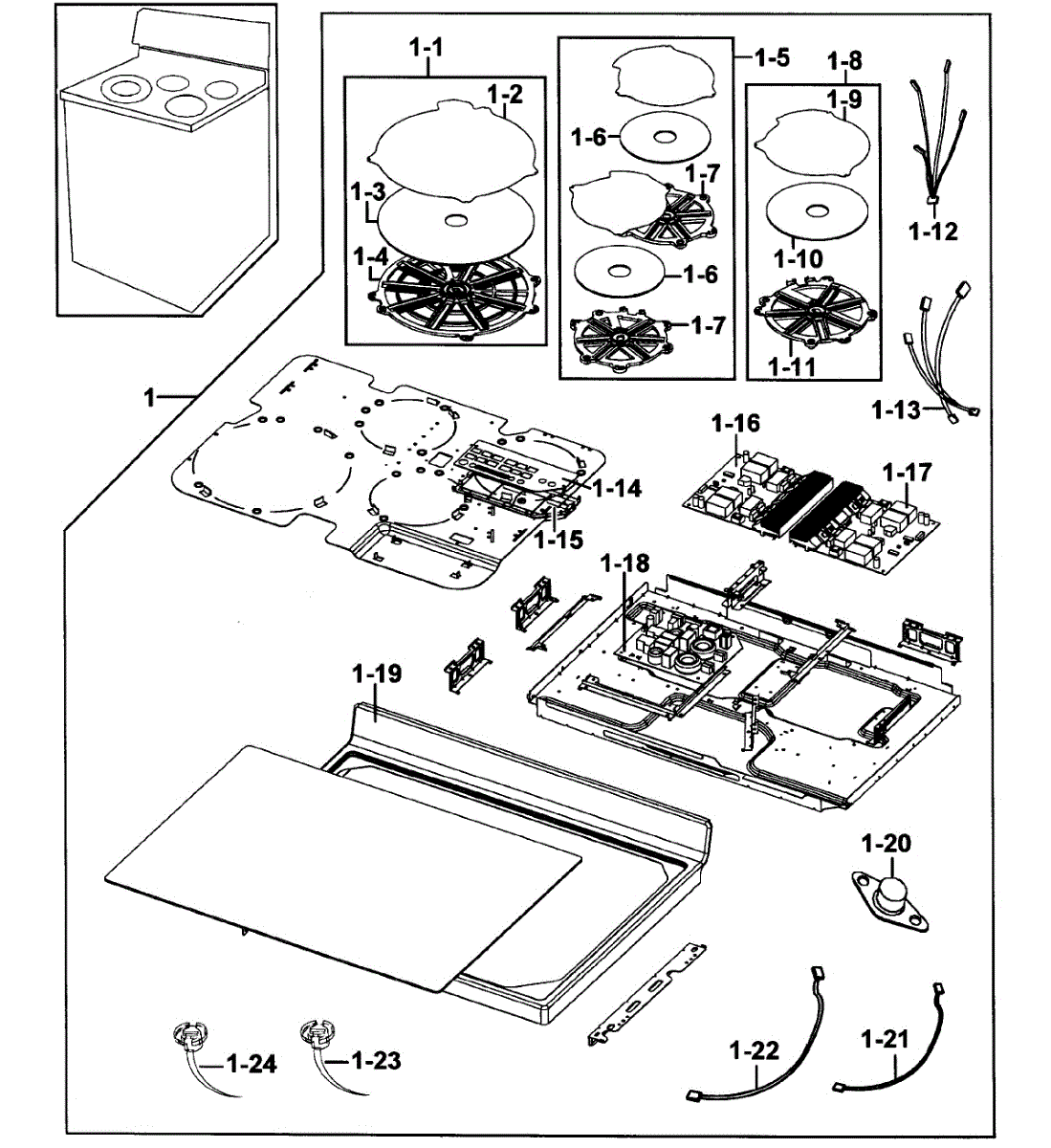 1-1
1-2
1-3
1-4
1-5
1-6
1-7
1-6
1-7
1-8
1-9
1-10
1-11
1-12
1-13
1
1-14
1-15
1-16
1-17
1-18
1-19
1-20
1-24
1-23
1-22
1-21