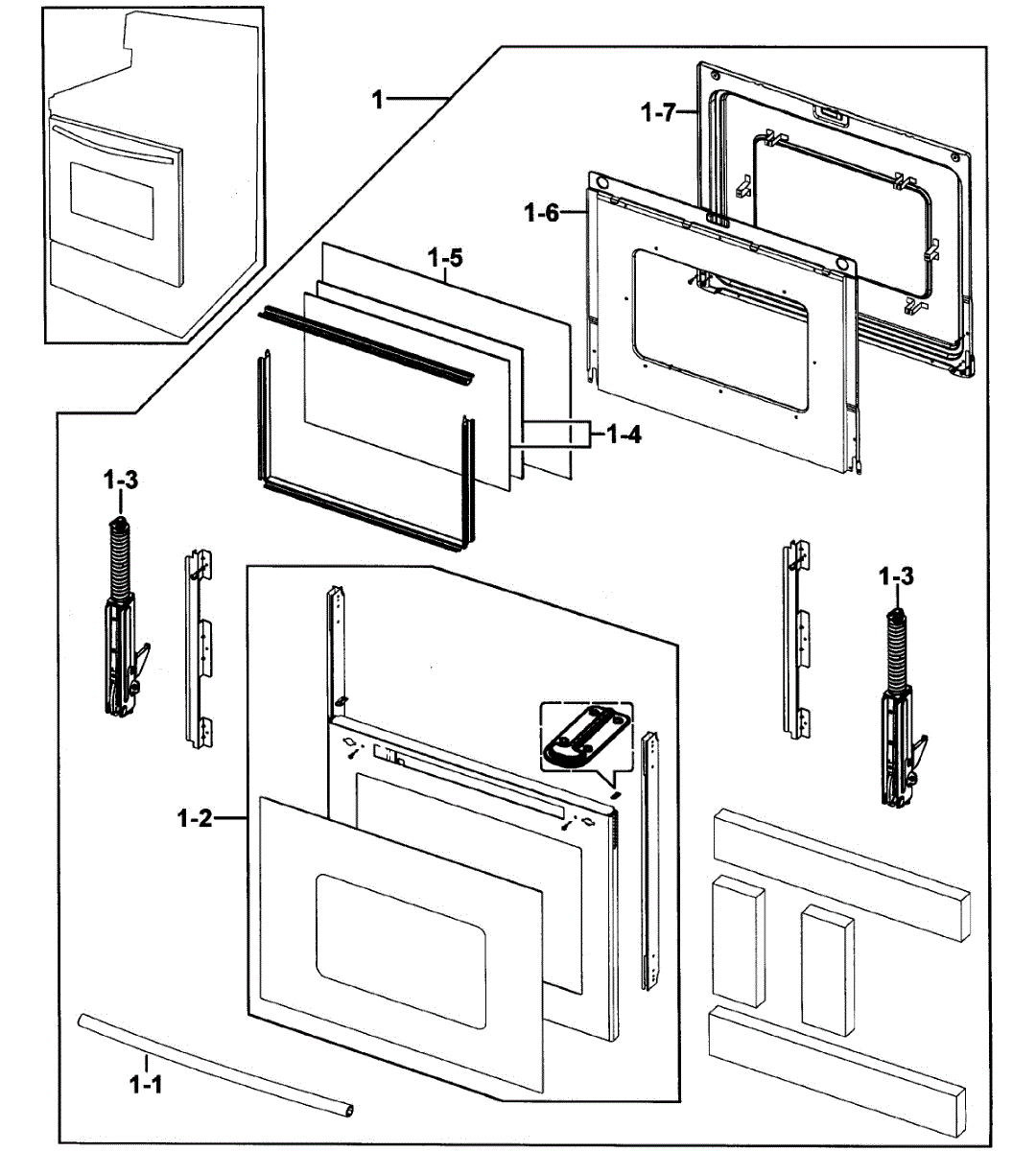 1
1-7
1-6
1-5
1-4
1-3
1-3
1-2
1-1