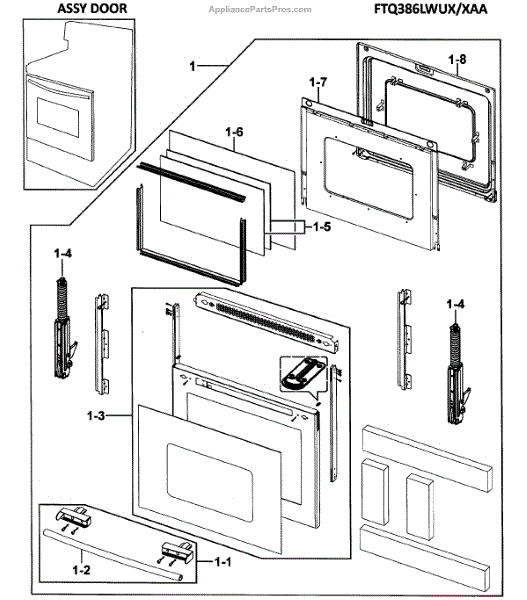 ASSY DOOR

AppliancePartsPros.com

FTQ386LWUX/XAA

1

1-8

1-7

1-6

1-5

1-4

1-4

1-3

1-2

1-1