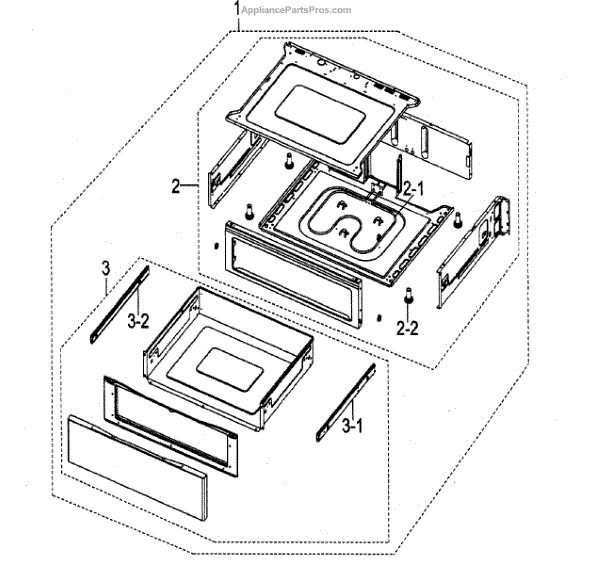 1
AppliancePartsPros.com

2

2-1

2-2

3

3-2

3-1