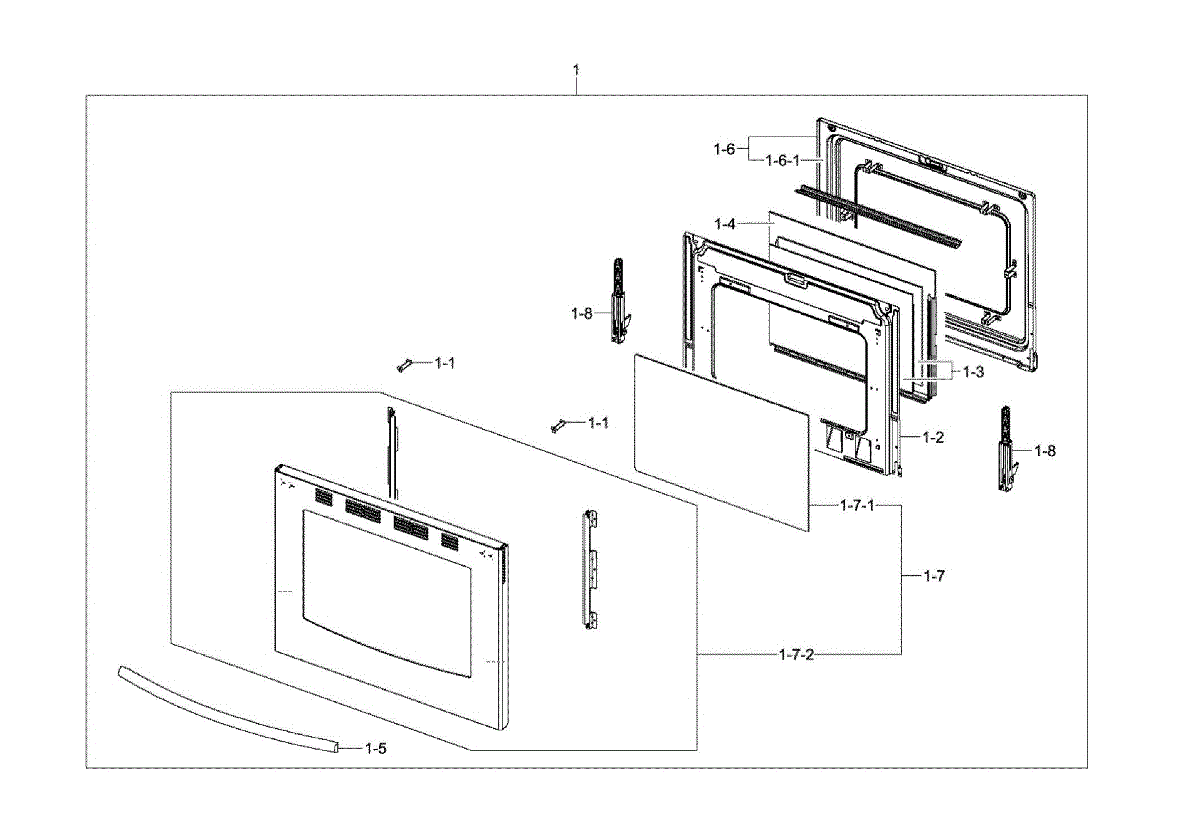 1

1-6
1-6-1
1-4
1-8
1-1
1-3
1-1
1-2
1-8
1-7-1
1-7
1-7-2
1-5