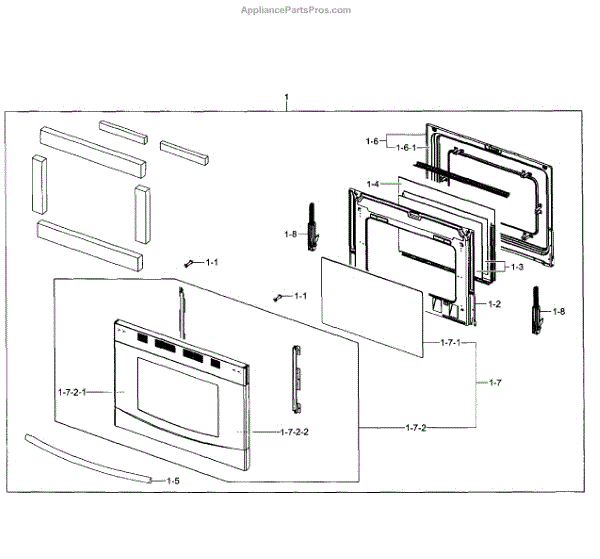 AppliancePartsPros.com

1

1-6
1-6-1
1-4
1-8
1-1
1-3
1-1
1-2
1-8
1-7-1
1-7
1-7-2-1
1-7-2-2
1-7-2
1-5