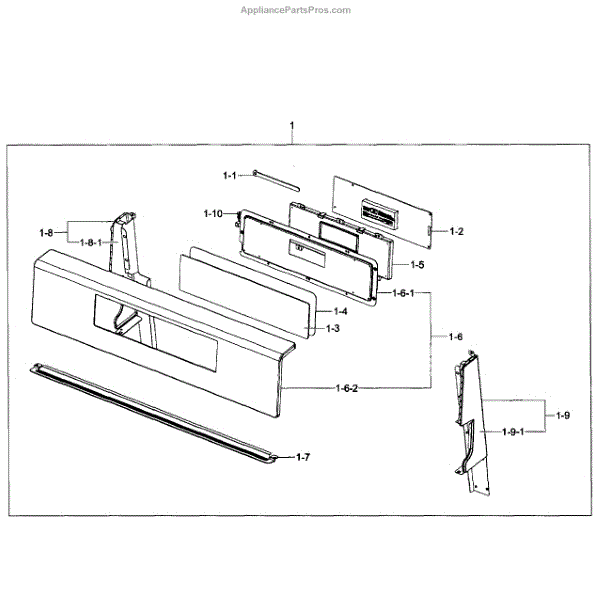 AppliancePartsPros.com

1

1-1

1-10

1-2

1-8

1-8-1

1-5

1-6-1

1-4

1-3

1-6

1-6-2

1-9

1-9-1

1-7