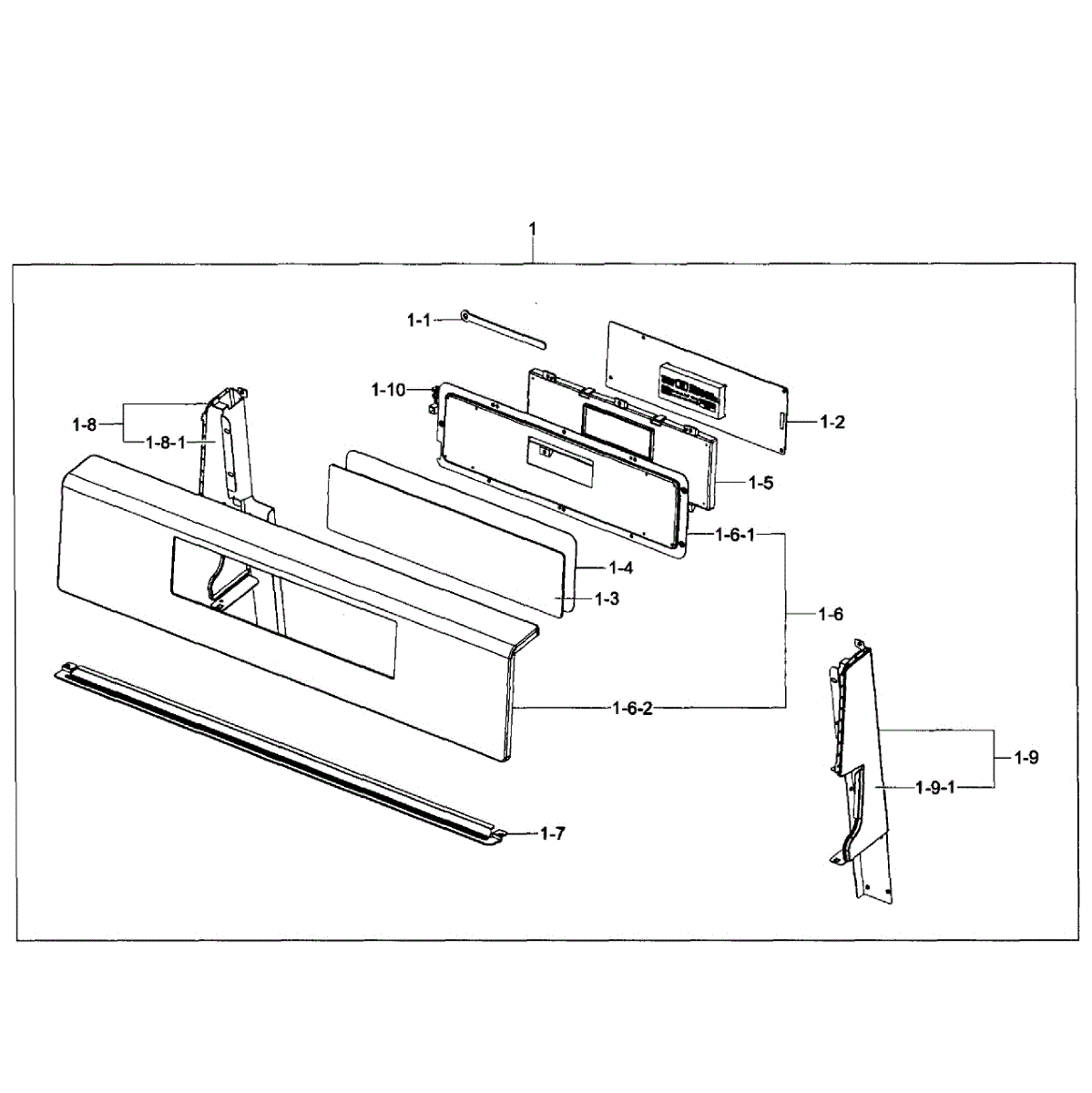 1
1-1
1-10
1-2
1-8
1-8-1
1-5
1-6-1
1-4
1-3
1-6
1-6-2
1-9
1-9-1
1-7