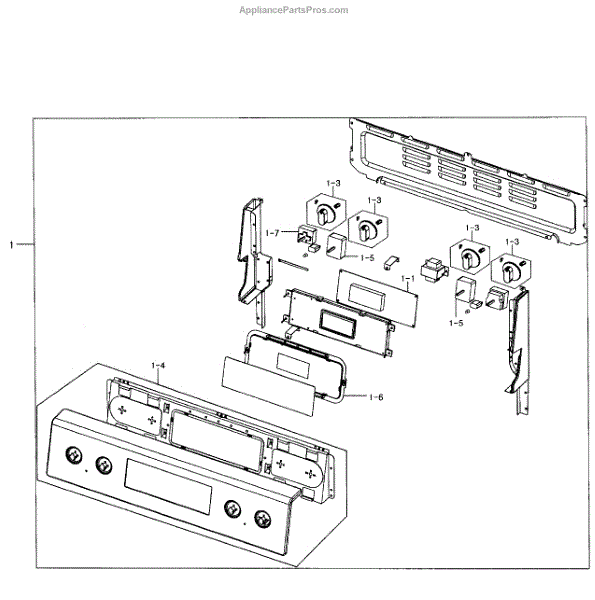 AppliancePartsPros.com

1

1-3

1-3

1-7

1-5

1-3

1-3

1-1

1-5

1-4

1-6