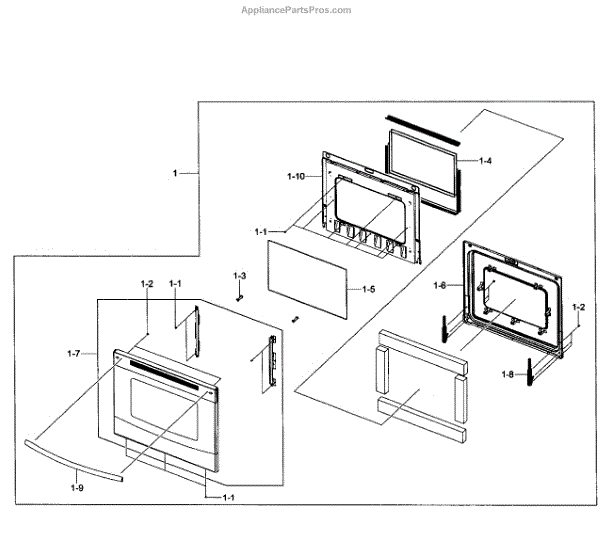 AppliancePartsPros.com

1
1-10
1-4
1-1
1-3
1-5
1-6
1-2
1-2
1-1
1-7
1-8
1-9
1-1