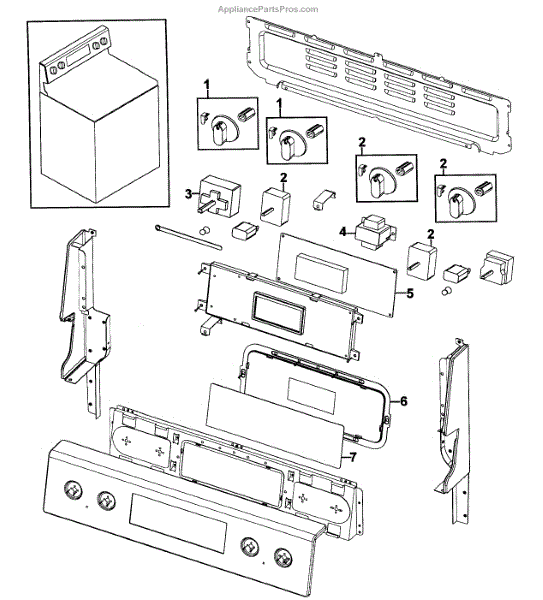 AppliancePartsPros.com

1
1
2
2
3
2
4
2
5
6
7