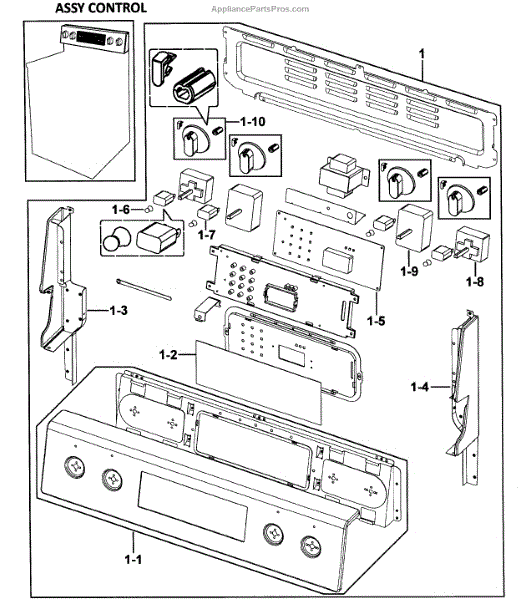 ASSY CONTROL

AppliancePartsPros.com

1

1-10

1-6

1-7

1-9

1-8

1-3

1-5

1-2

1-4

1-1