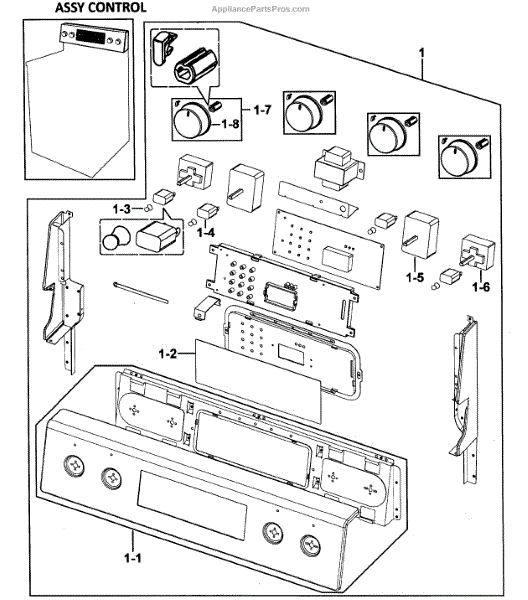 ASSY CONTROL

AppliancePartsPros.com

1

1-7

1-8

1-3

1-4

1-5

1-6

1-2

1-1