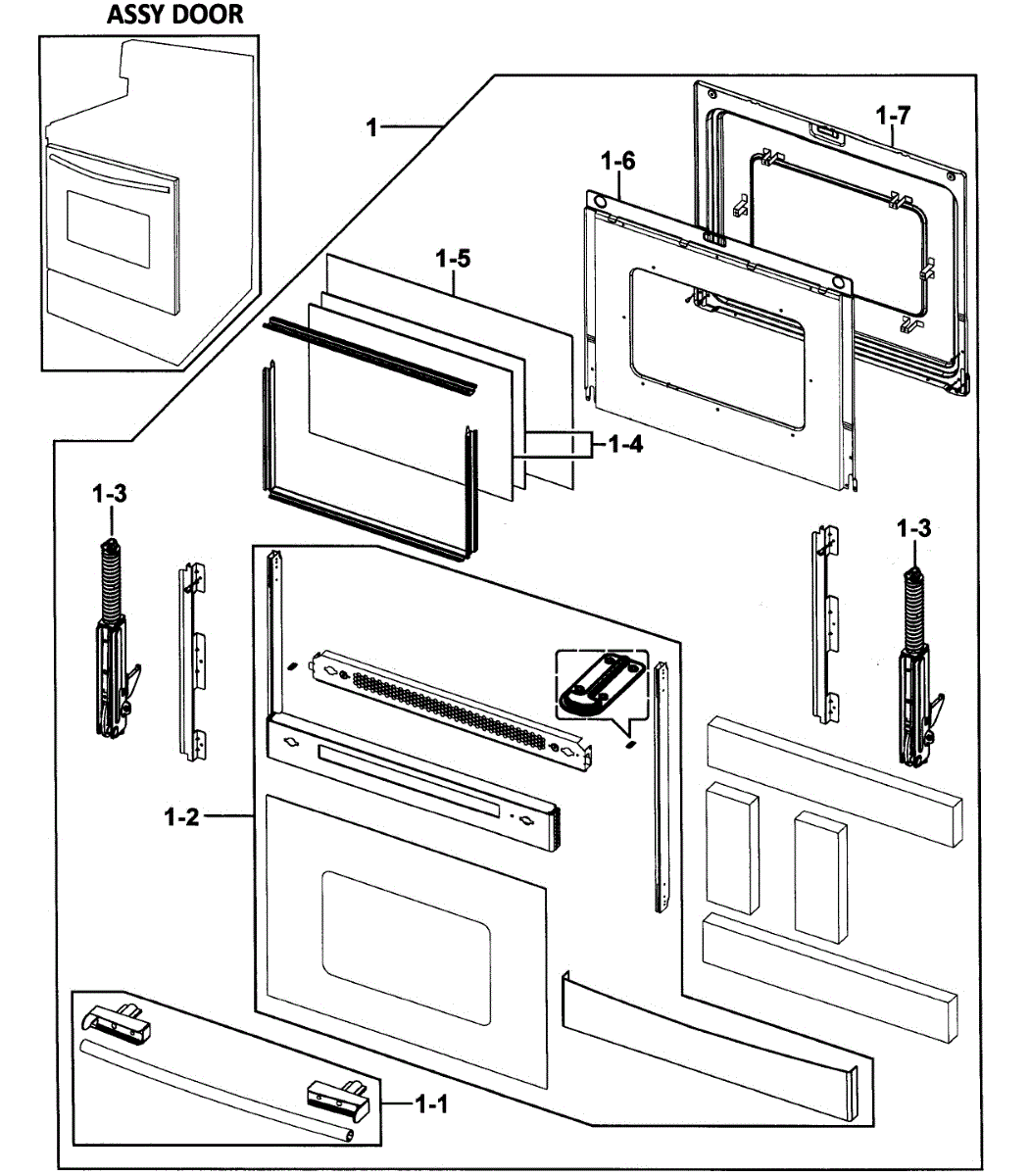 ASSY DOOR

1

1-7

1-6

1-5

1-4

1-3

1-3

1-2

1-1