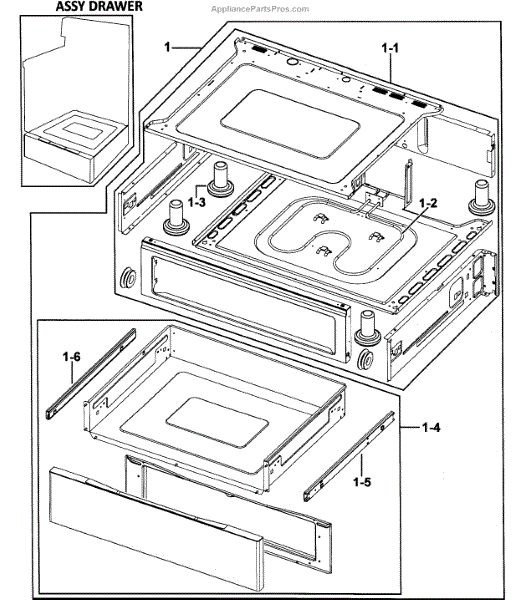 ASSY DRAWER

AppliancePartsPros.com

1

1-1

1-3

1-2

1-6

1-4

1-5