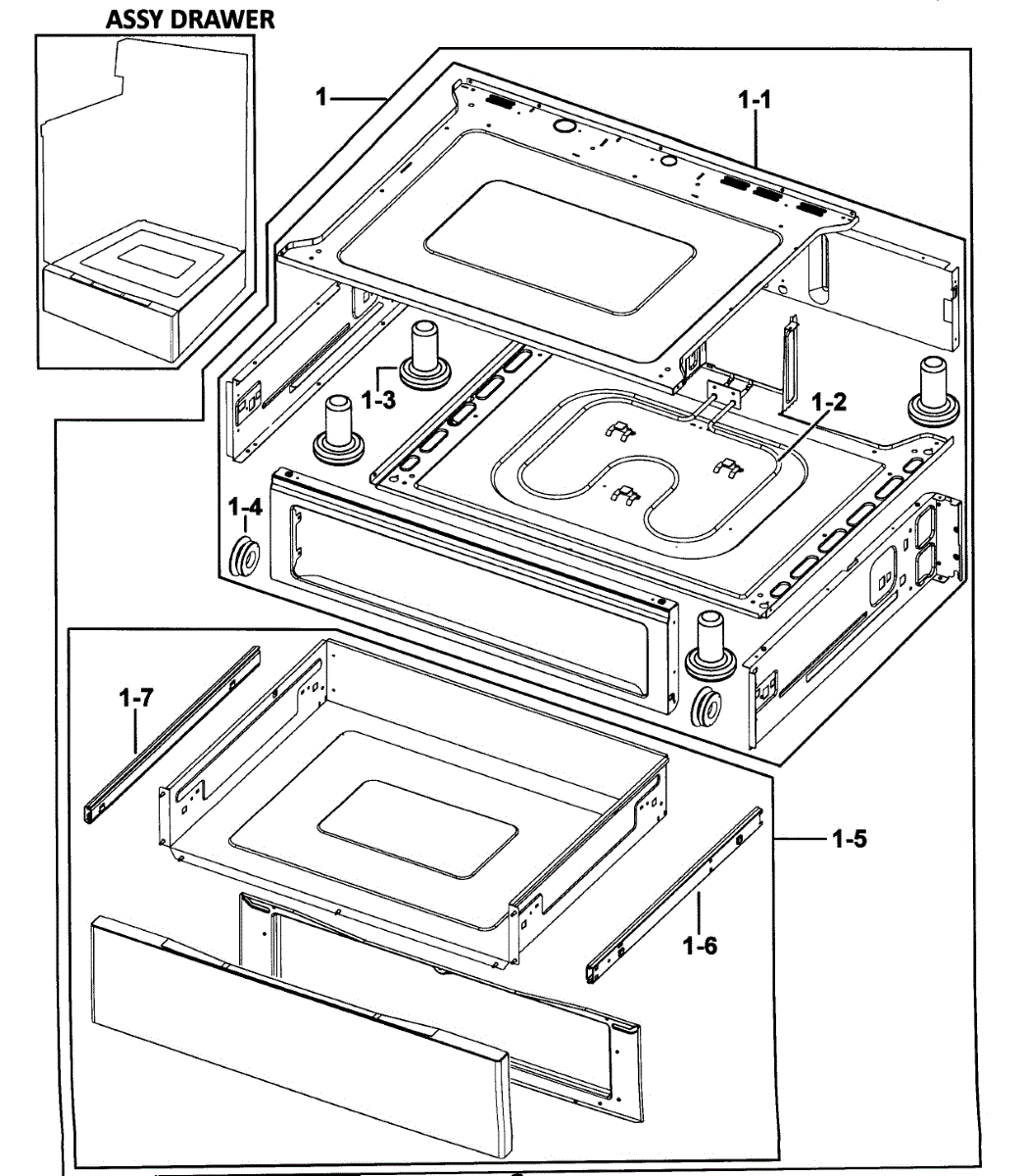 ASSY DRAWER

1

1-1

1-3

1-2

1-4

1-7

1-5

1-6