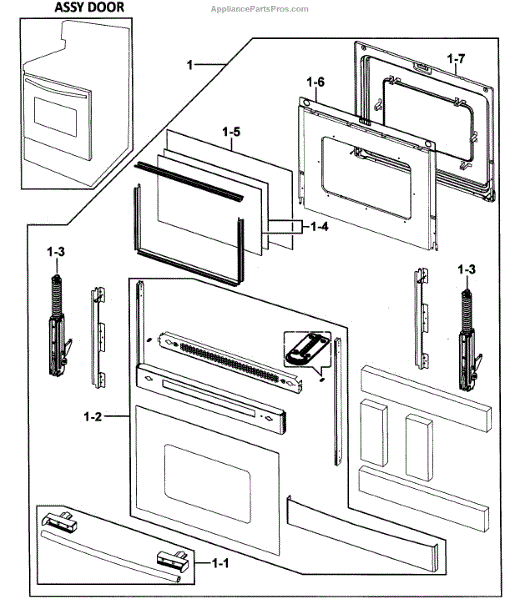 ASSY DOOR

AppliancePartsPros.com

1

1-7

1-6

1-5

1-4

1-3

1-3

1-2

1-1